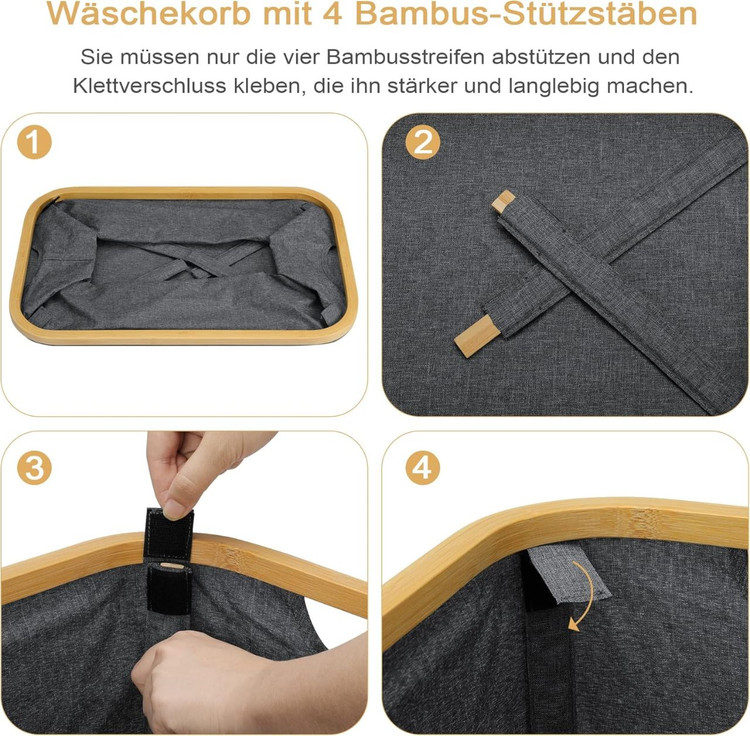 Wäschekorb mit 4 Bambus-Stützstäben

Sie müssen nur die vier Bambusstreifen abstützen und den Klettverschluss kleben, die ihn stärker und langlebig machen.

1

2

3

4